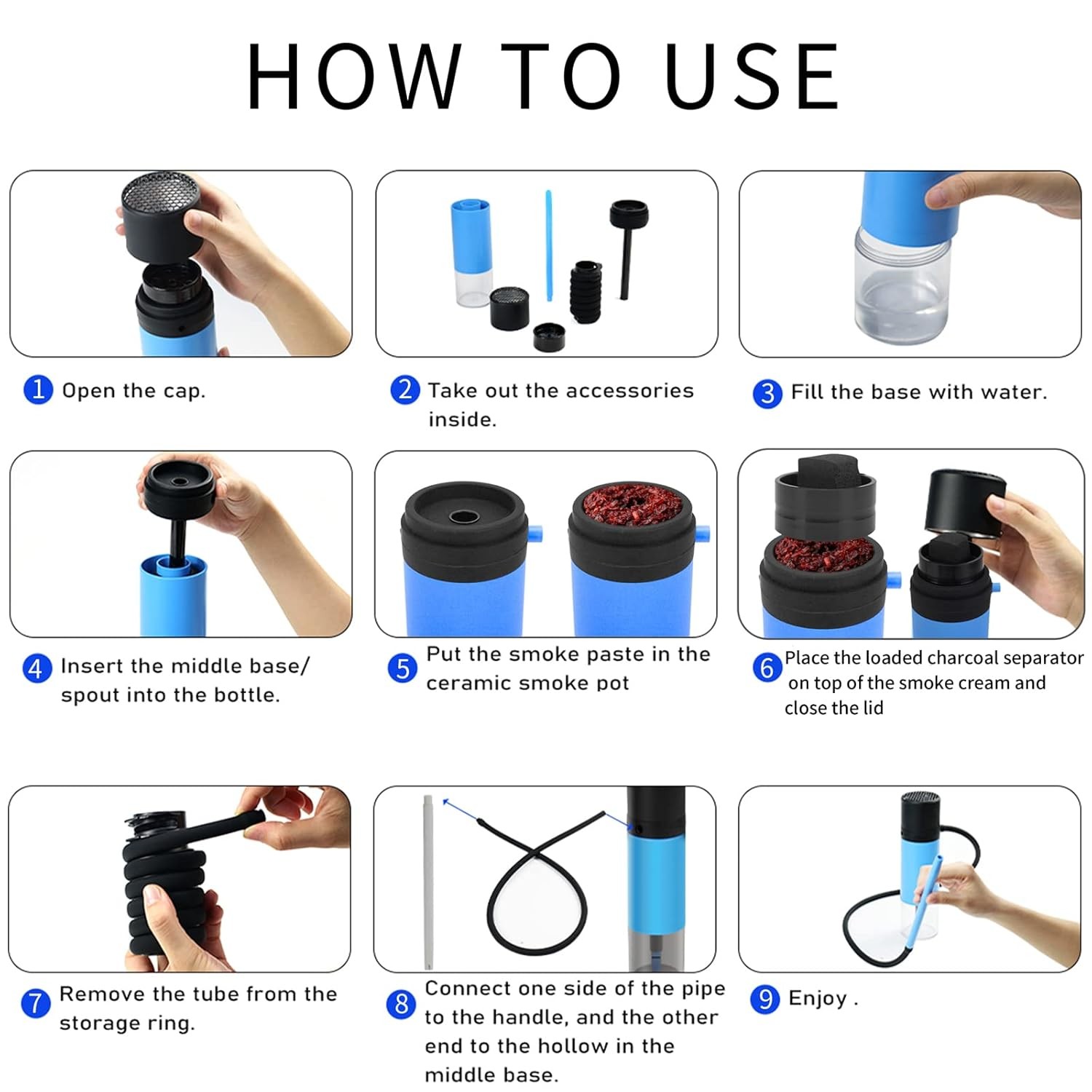 HOW TO USE

1 Open the cap.

2 Take out the accessories inside.

3 Fill the base with water.

4 Insert the middle base/ spout into the bottle.

5 Put the smoke paste in the ceramic smoke pot

6 Place the loaded charcoal separator on top of the smoke cream and close the lid

7 Remove the tube from the storage ring.

8 Connect one side of the pipe to the handle, and the other end to the hollow in the middle base.

9 Enjoy .